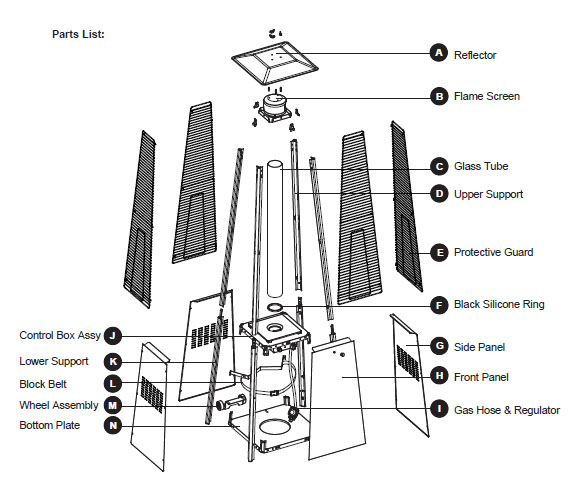 Parts List:

A Reflector
B Flame Screen
C Glass Tube
D Upper Support
E Protective Guard
F Black Silicone Ring
G Side Panel
H Front Panel
I Gas Hose & Regulator

Control Box Assy J
Lower Support K
Block Belt L
Wheel Assembly M
Bottom Plate N